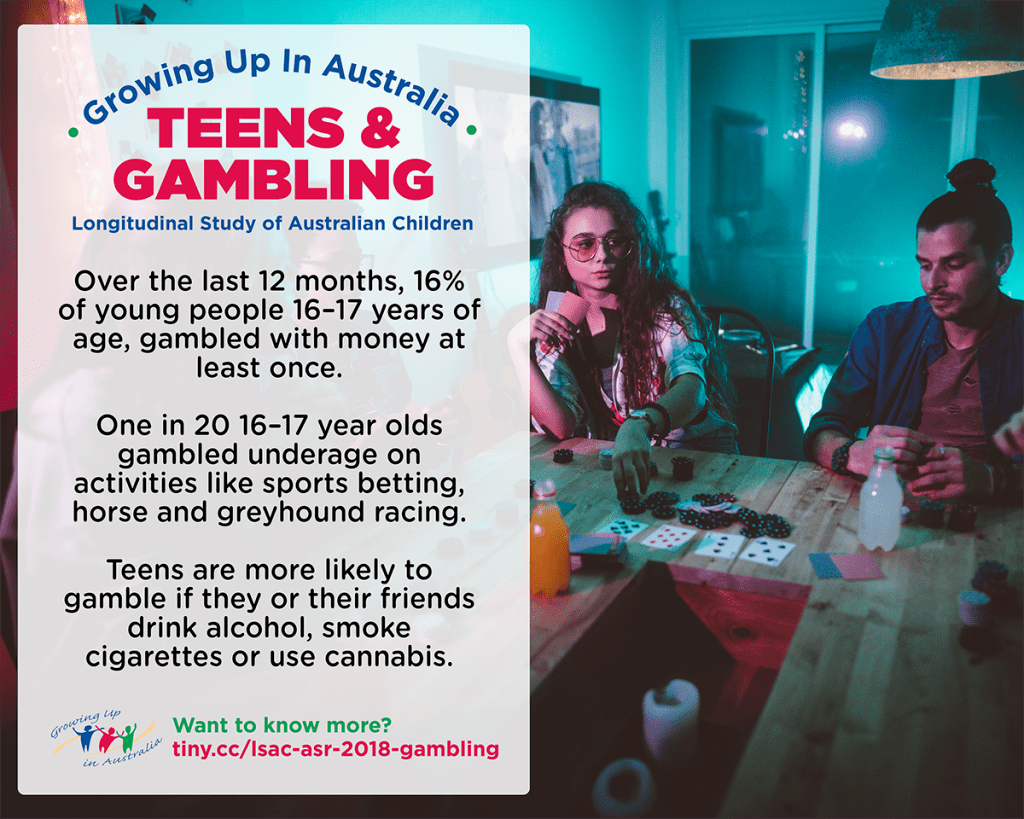 Growing Up In Australia

TEENS & GAMBLING

Longitudinal Study of Australian Children

Over the last 12 months, 16% of young people 16–17 years of age, gambled with money at least once.

One in 20 16–17 year olds gambled underage on activities like sports betting, horse and greyhound racing.

Teens are more likely to gamble if they or their friends drink alcohol, smoke cigarettes or use cannabis.

Growing Up in Australia

Want to know more?
tiny.cc/lsac-asr-2018-gambling